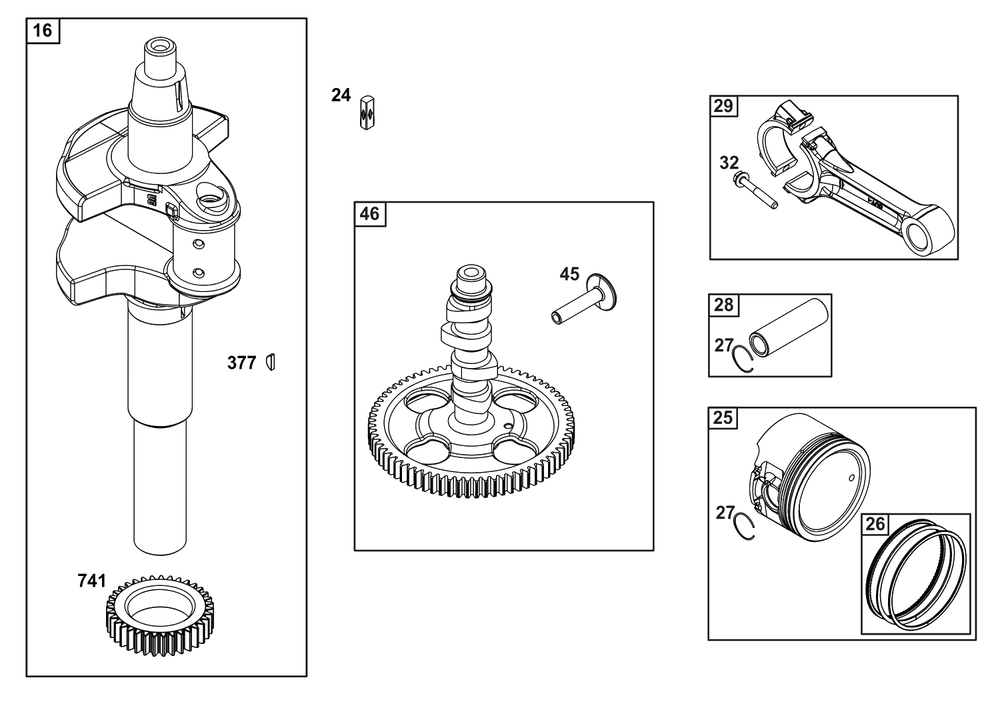 16

377

741

24

46

45

29

32

28

27

25

27

26